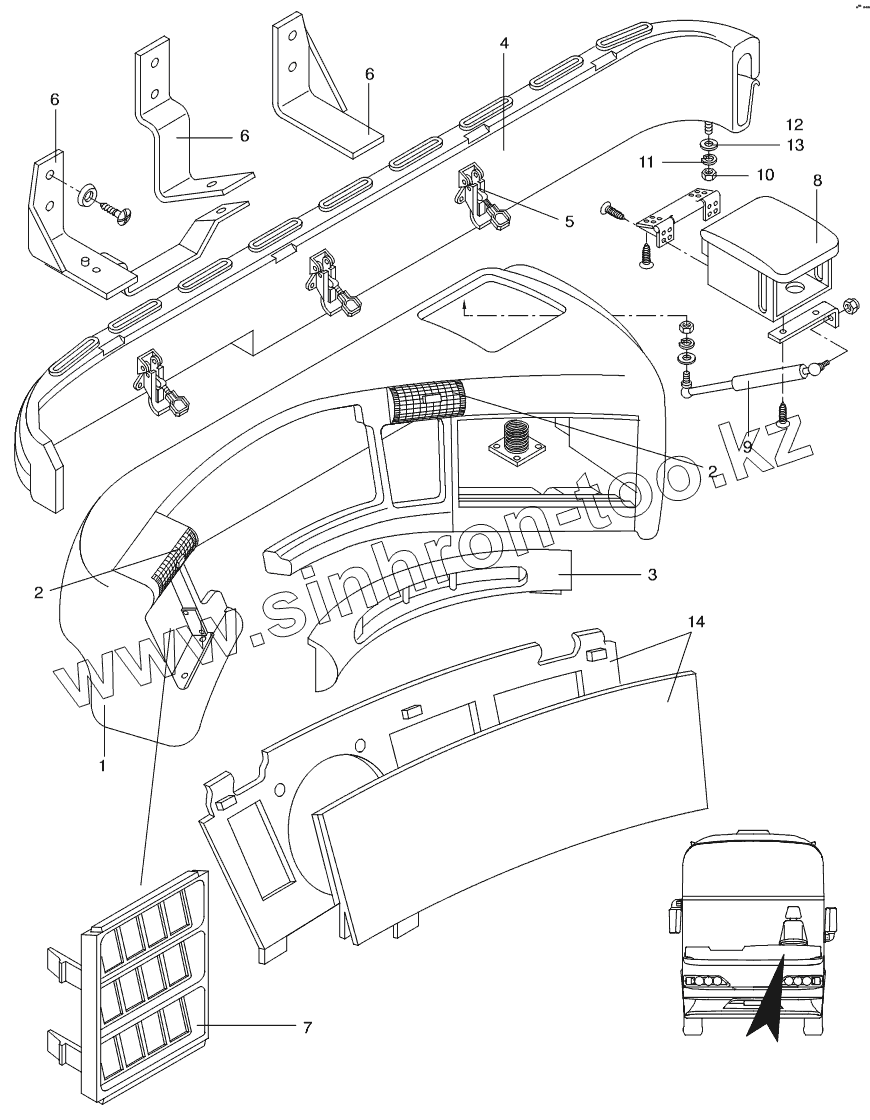 6
6
6
4
12
13
11
10
8
5
9
2
2
3
14
1
7
www.sinhron-too.kz