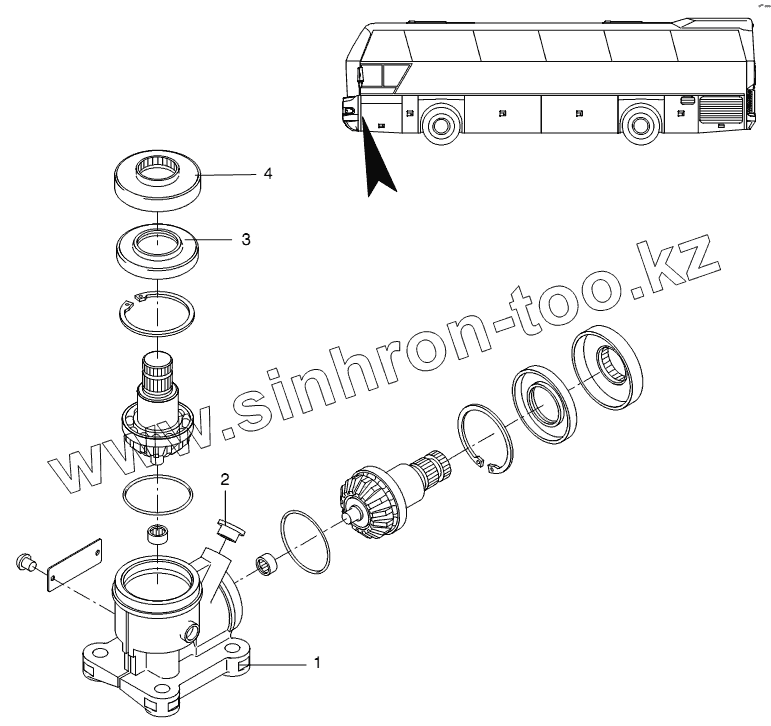 4
3
www.sinhron-too.kz
2
1