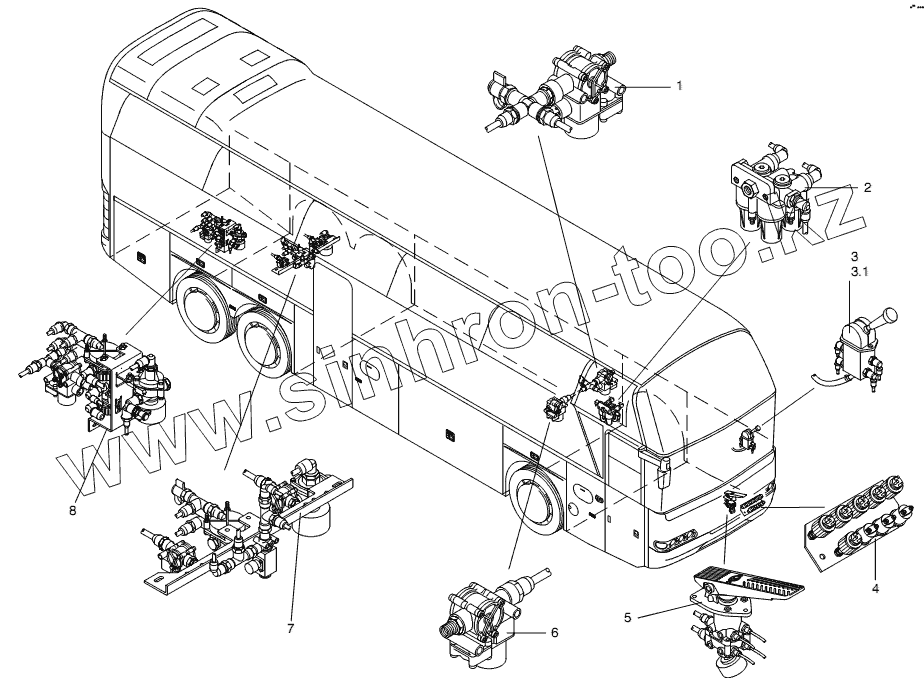 1
2
3
3.1
www.sinhron-too.kz
8
7
6
5
4