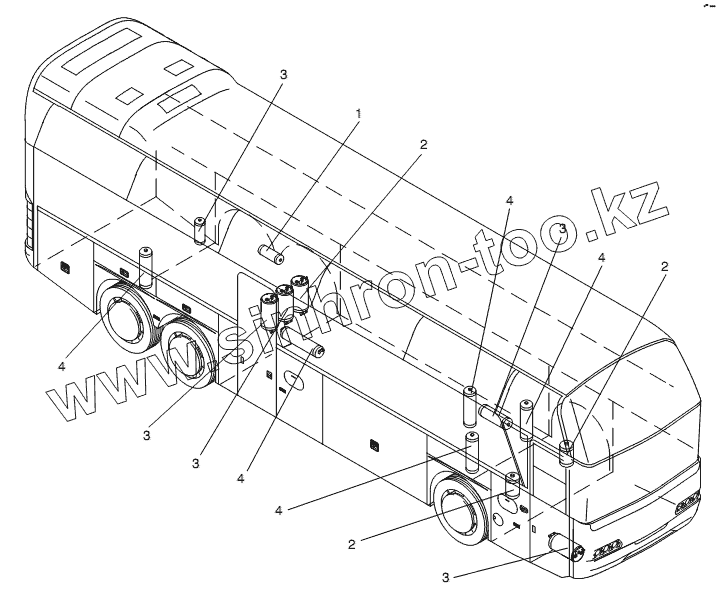 3
1
2
4
3
4
2
4
3
3
4
4
2
3
www.sinhron-too.kz