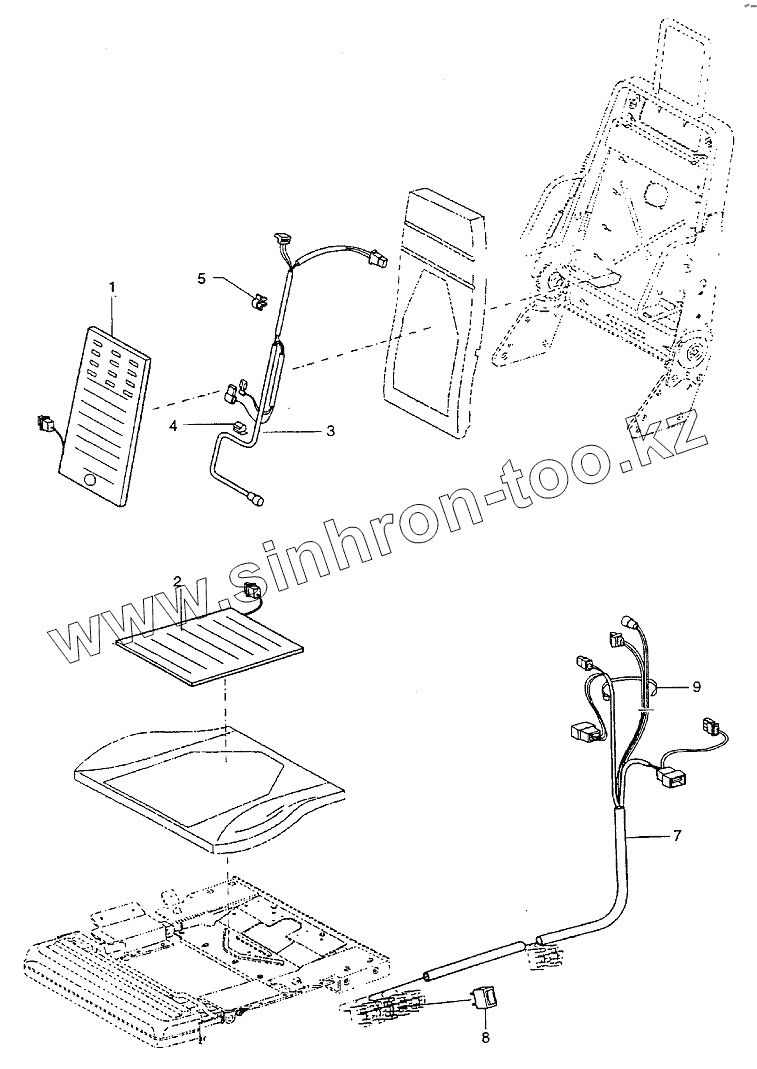 1
5
4
3
www.sinhron-too.kz
2
9
7
8