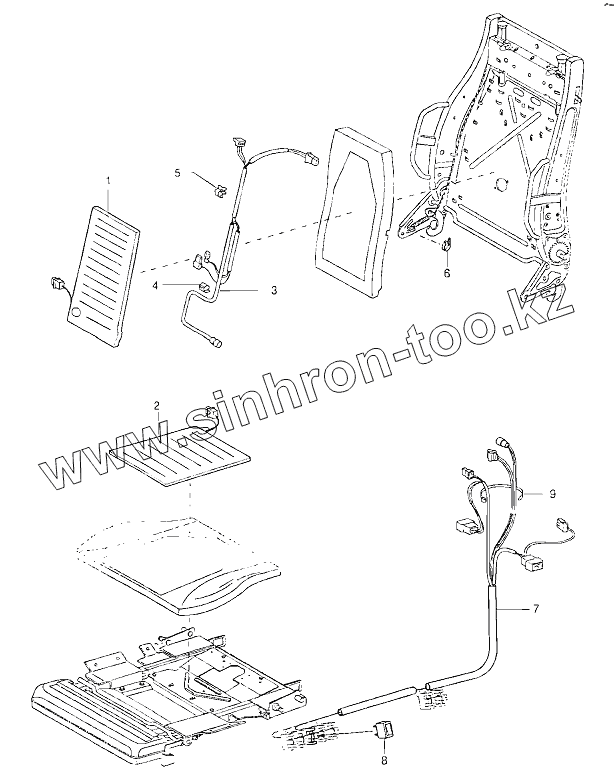 1
5
4
3
6
www.sinhron-too.kz
2
9
7
8