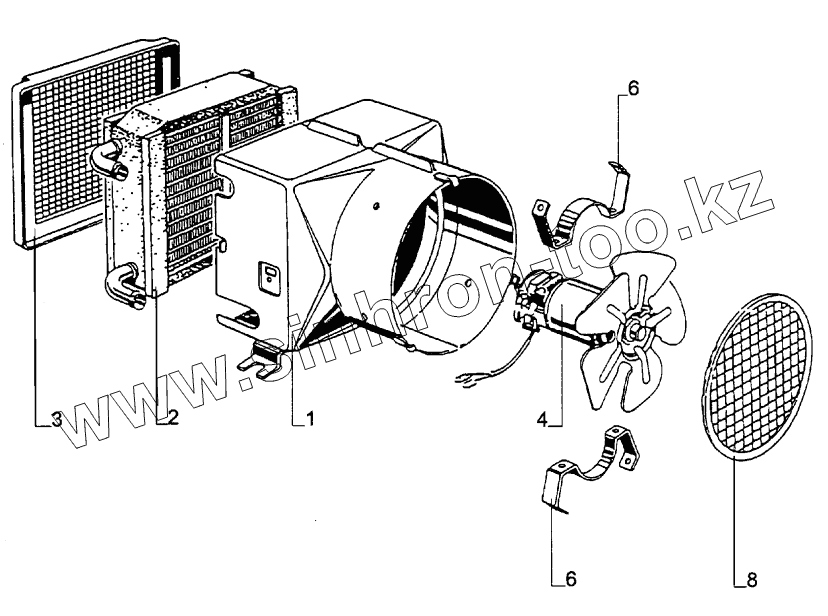 6

www.sinhron-too.kz

3

2

1

4

6

8