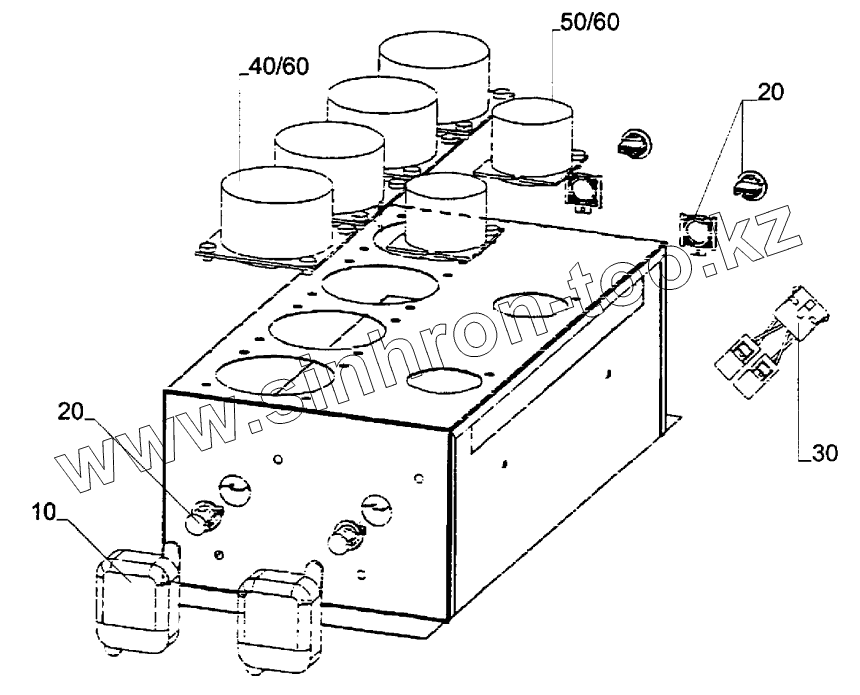 40/60

50/60

20

www.sinhron-too.kz

20

10

30