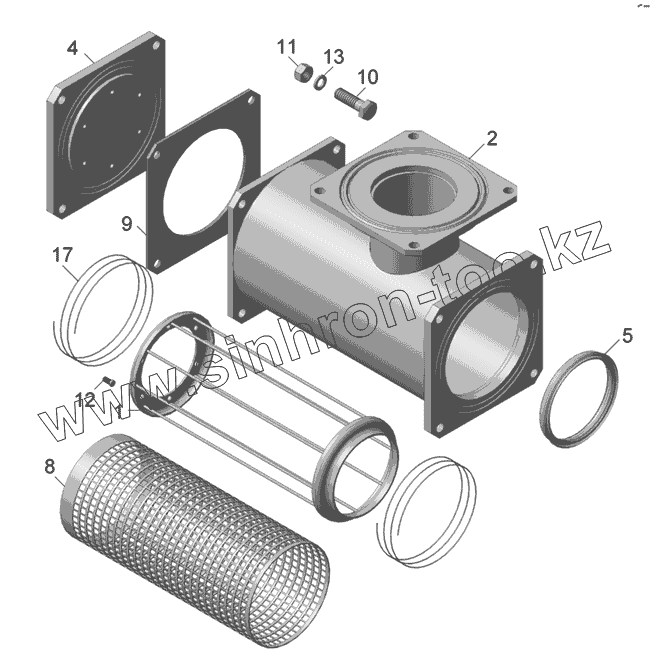 4
11
13
10
2
9
17
5
12
8
www.sinhron-too.kz