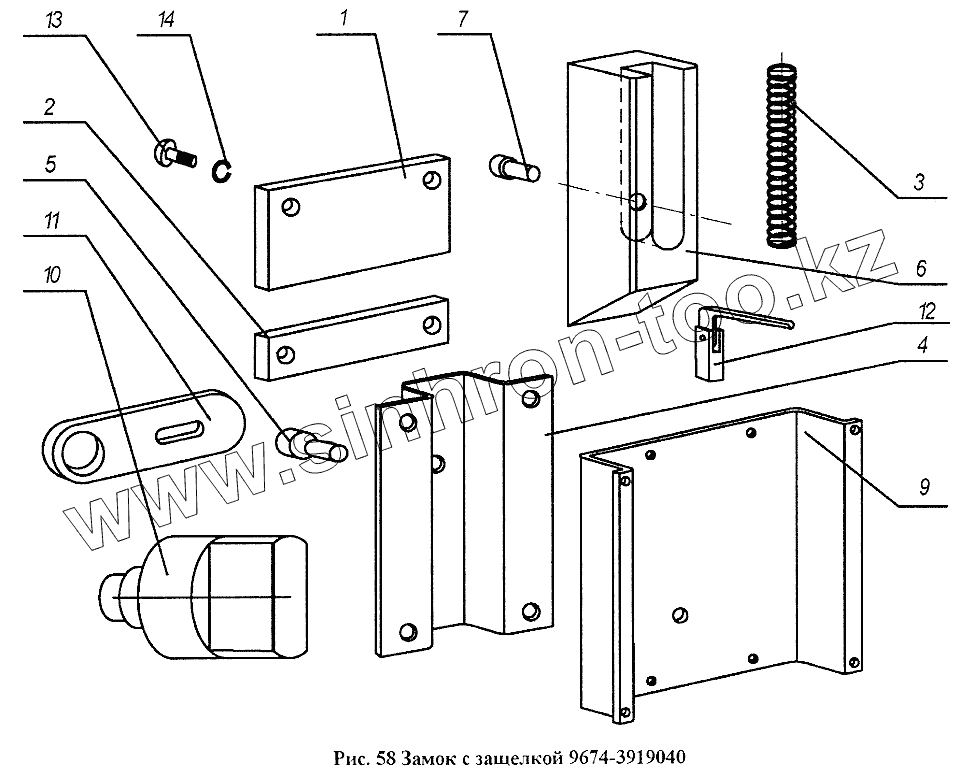 13
14
1
7
2
5
11
10
3
6
12
4
9
www.sinhron-too.kz
Рис. 58 Замок с защелкой 9674-3919040