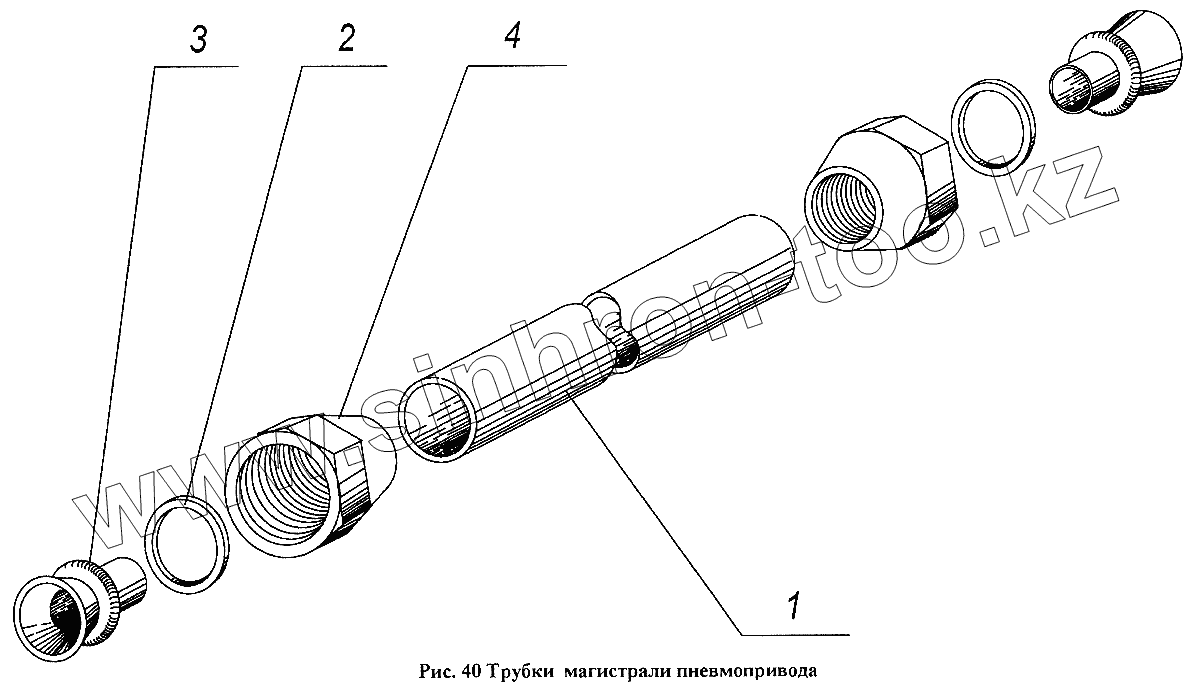 3
2
4
www.sinhron-too.kz
1
Рис. 40 Трубки магистрали пневмопривода