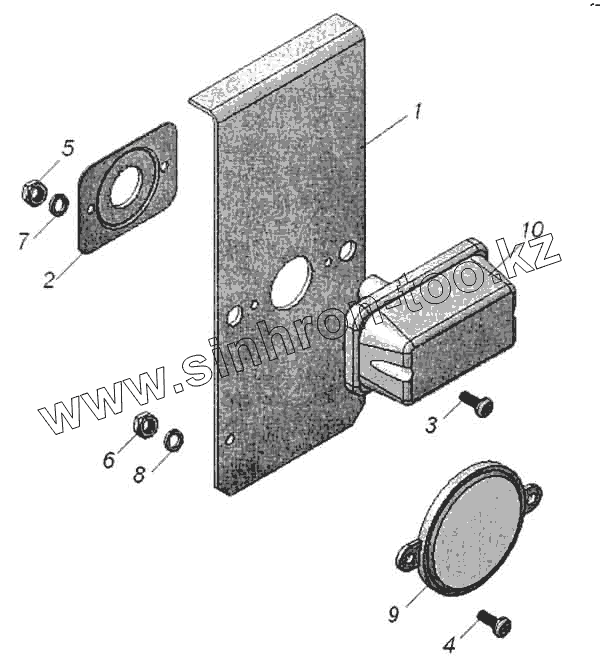 1
5
7
2
10
www.sinhron-too.kz
3
6
8
9
4