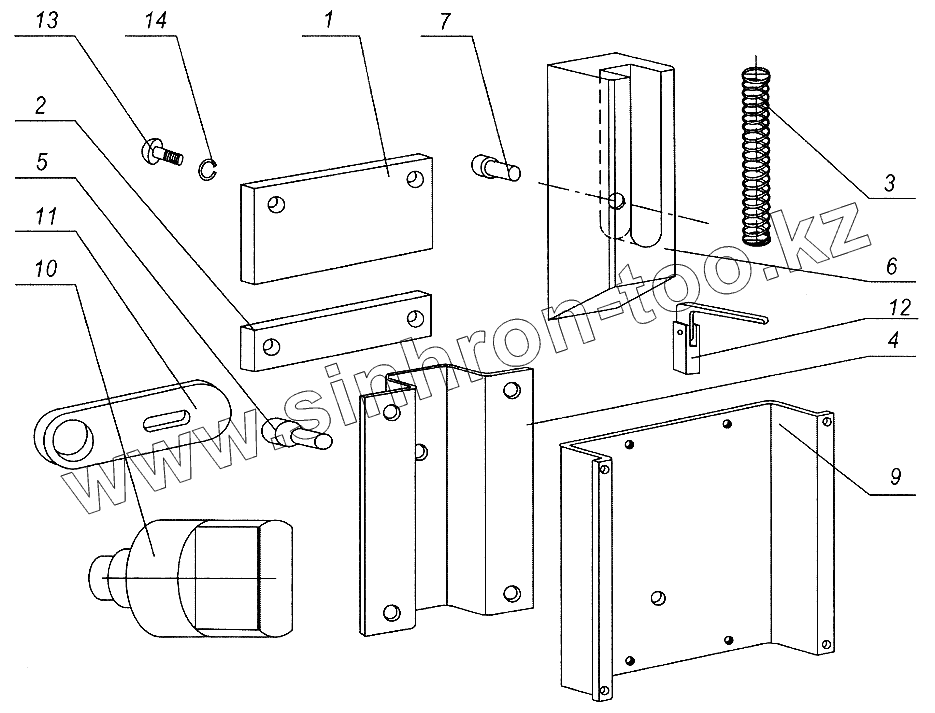 13
14
1
7
2
5
11
10
3
6
12
4
9
www.sinhron-too.kz