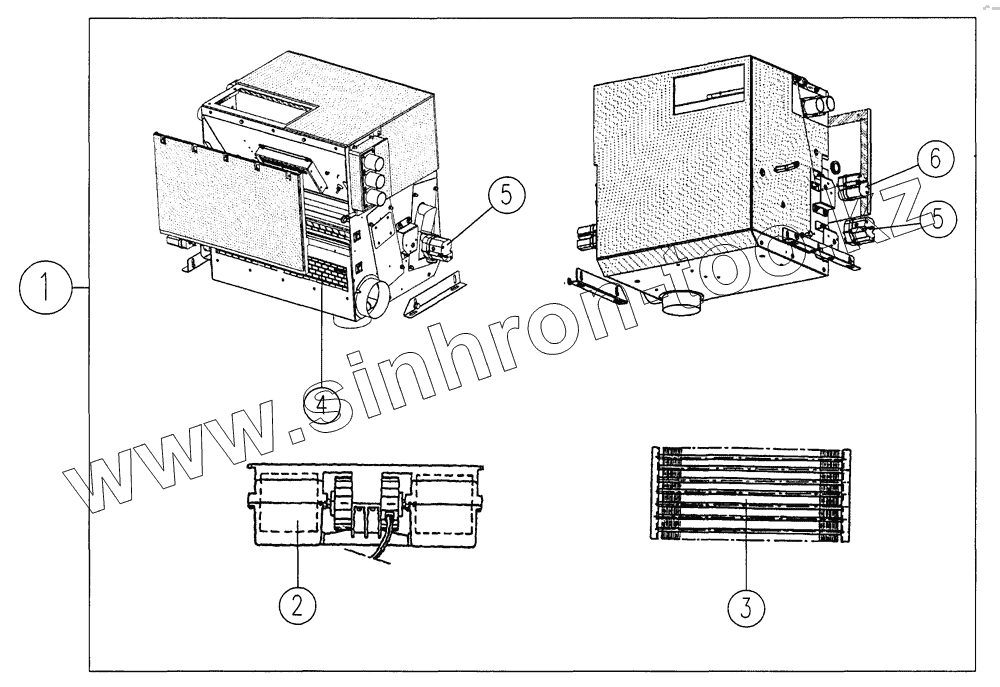 1
5
6
5
4
2
3
www.sinhron-too.kz