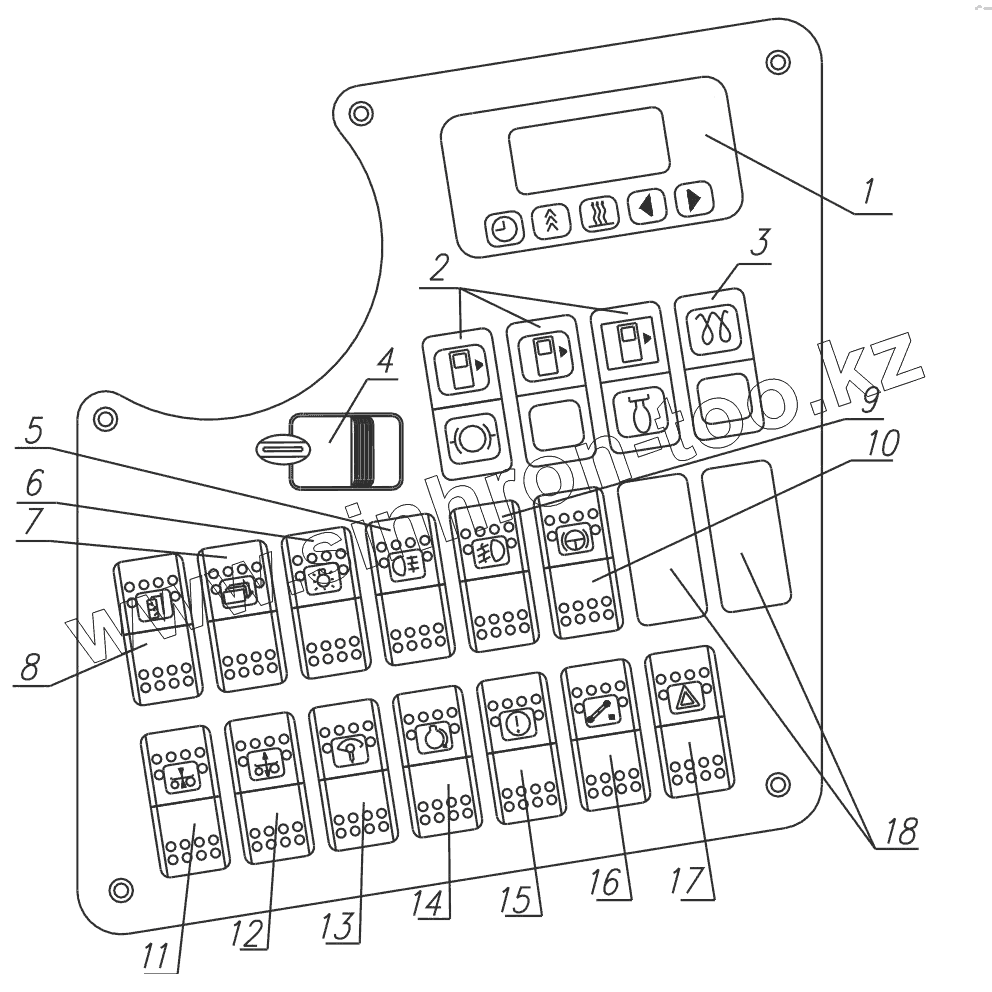 1
2
3
4
5
6
7
8
9
10
11
12
13
14
15
16
17
18
www.sinhron-too.kz