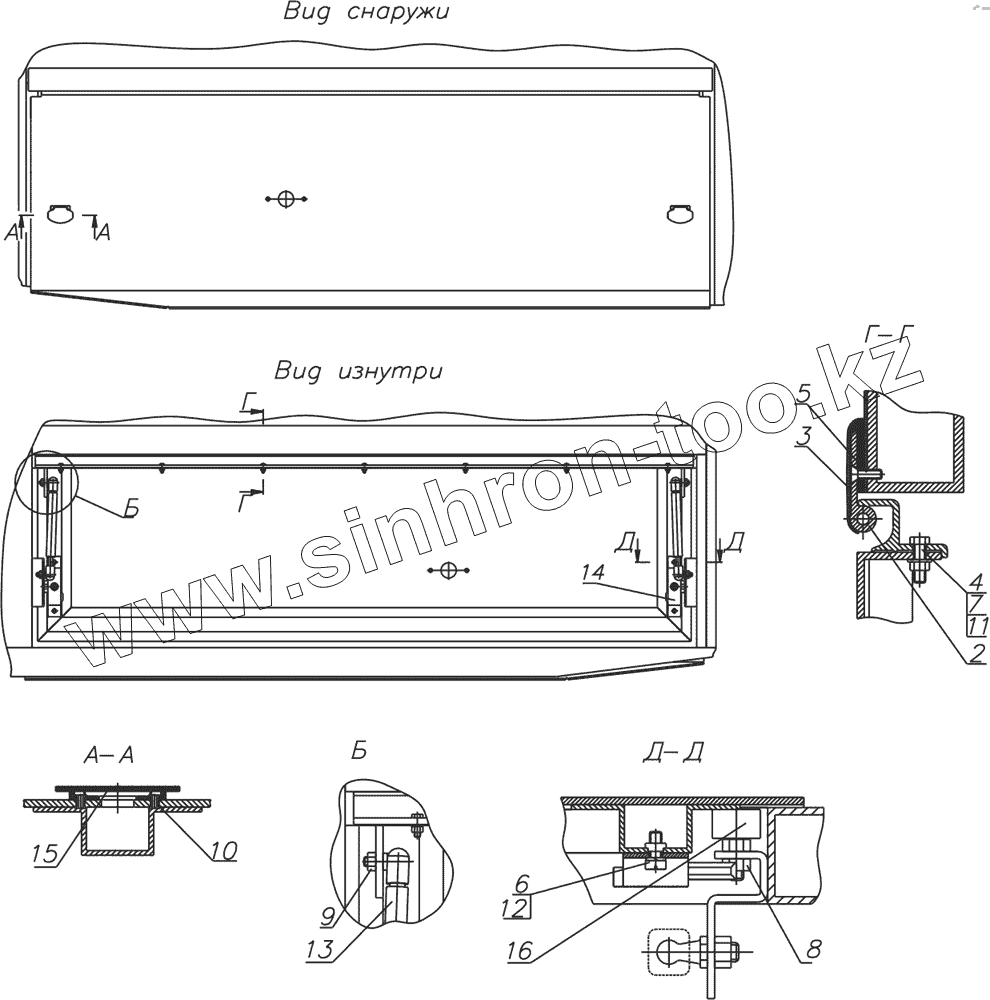 Вид снаружи

А А

Вид изнутри

Г

Г

Б

Д Д

14

Г–Г

5

3

4

7

11

2

www.sinhron-too.kz

А–А

15

10

Б

9

13

Д–Д

6

12

16

8