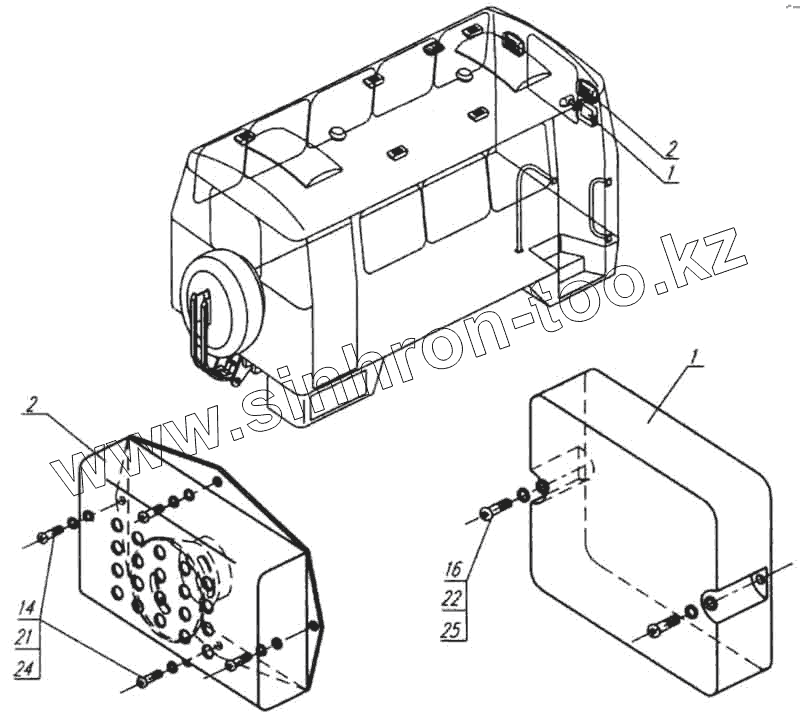 2
1
www.sinhron-too.kz
2
1
14
21
24
16
22
25