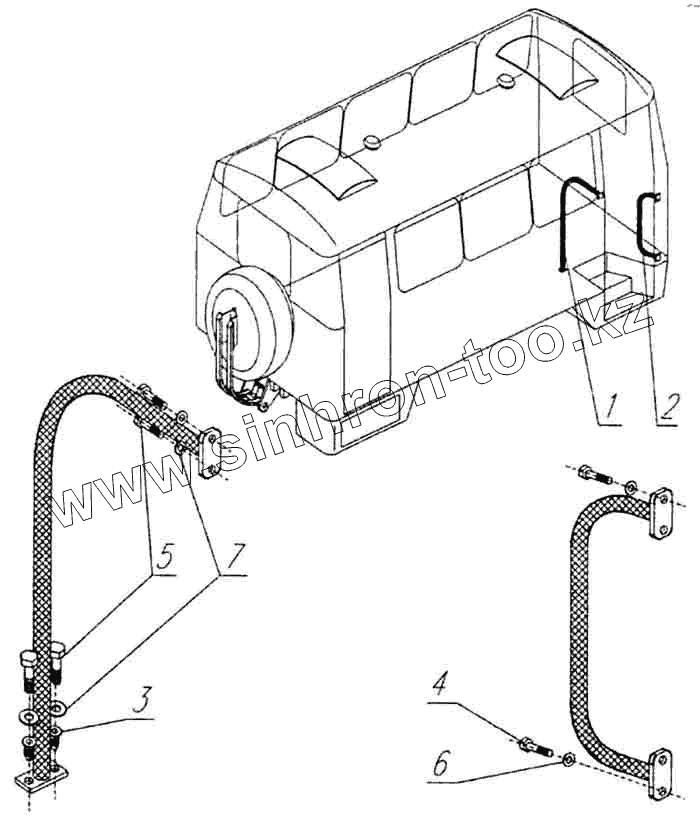 www.sinhron-too.kz

1

2

5

7

3

4

6