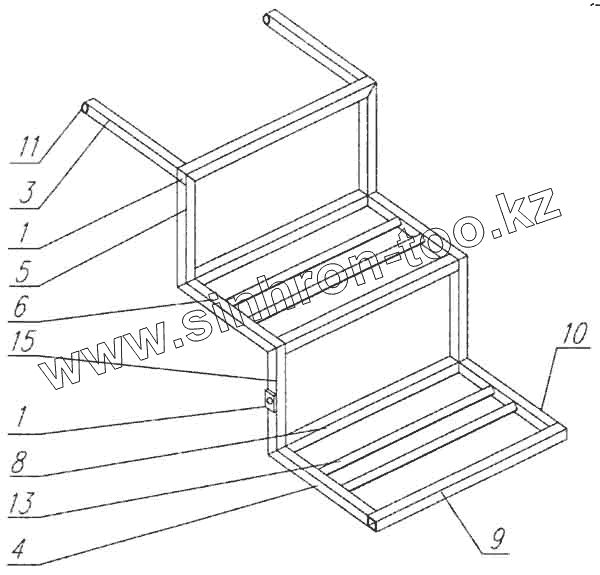 11
3
1
5
6
15
1
8
13
4
10
9
www.sinhron-too.kz