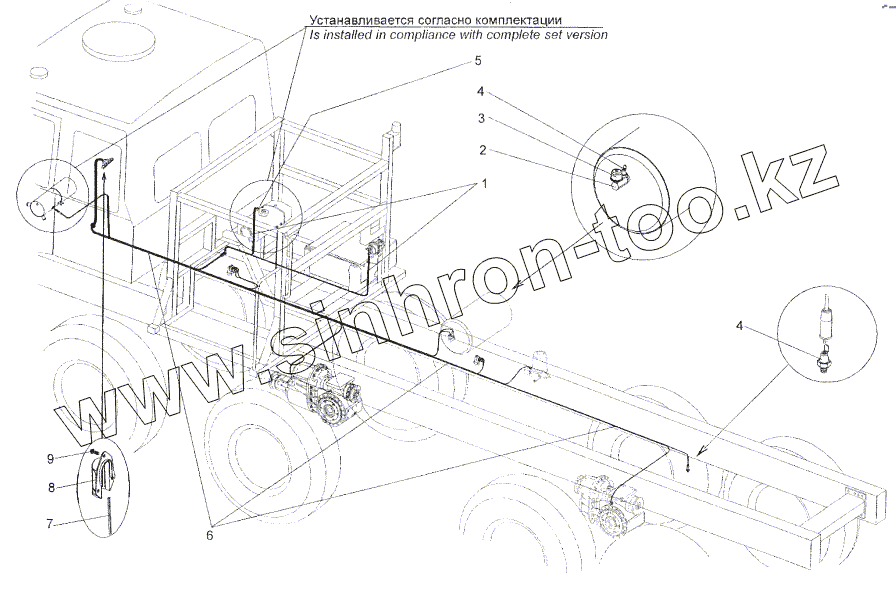 Устанавливается согласно комплектации
Is installed in compliance with complete set version

5
4
3
2
1
4
9
8
7
6

www.sinhron-too.kz