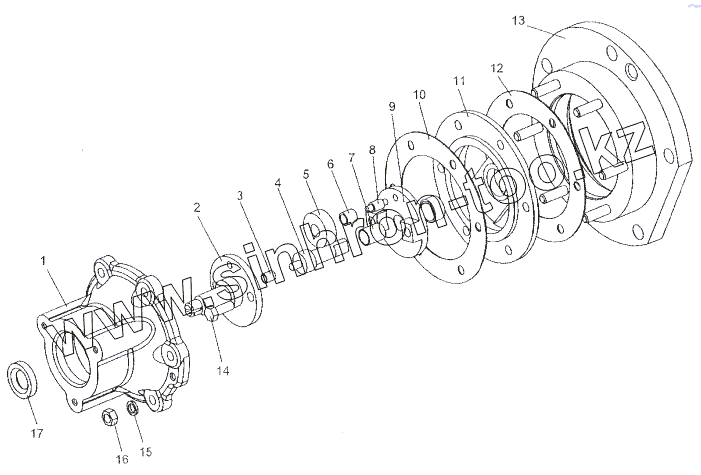 13
12
11
10
9
8
7
6
5
4
3
2
1
14
17
16
15
www.sinhron-too.kz