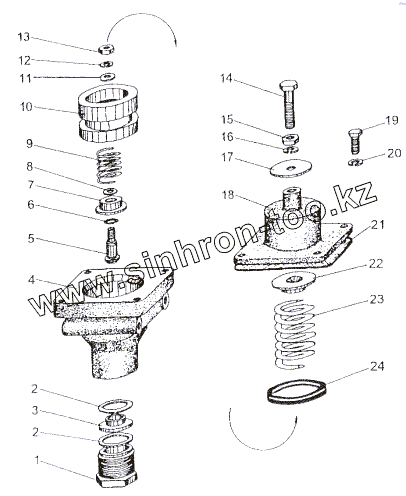 13
12
11
10
9
8
7
6
5
4
2
3
2
1
14
15
16
17
18
19
20
21
22
23
24
www.sinhron-too.kz