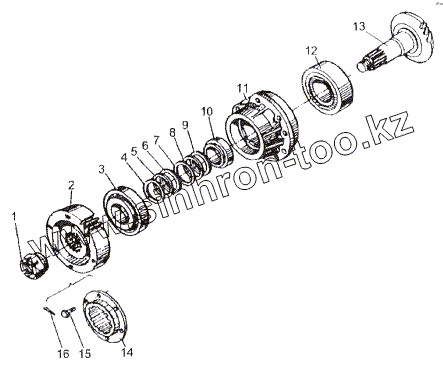 13
12
11
10
9
8
7
6
5
4
3
2
1
16
15
14
www.sinhron-too.kz