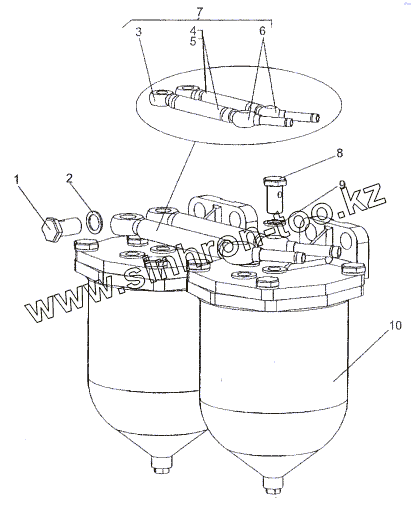 7
3
4
5
6
8
9
1
2
10
www.sinhron-too.kz