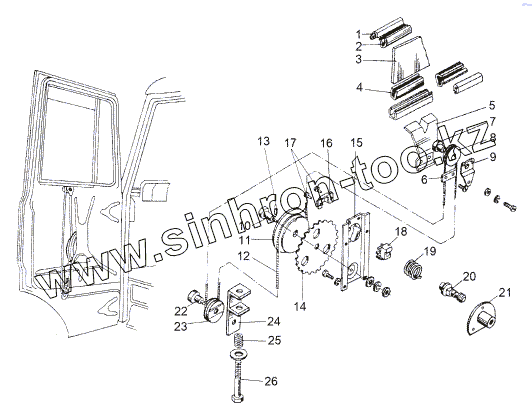 1
2
3
4
5
7
8
9
6
13
17
16
15
10
11
12
14
18
19
20
21
22
23
24
25
26
www.sinhron-too.kz