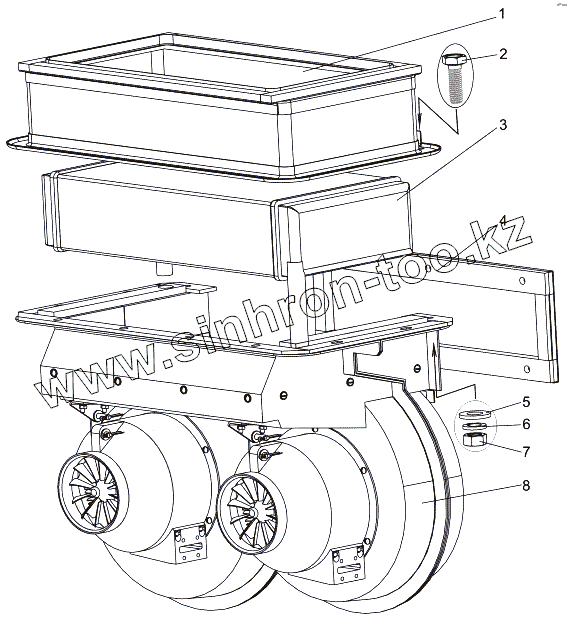 1
2
3
4
www.sinhron-too.kz
5
6
7
8