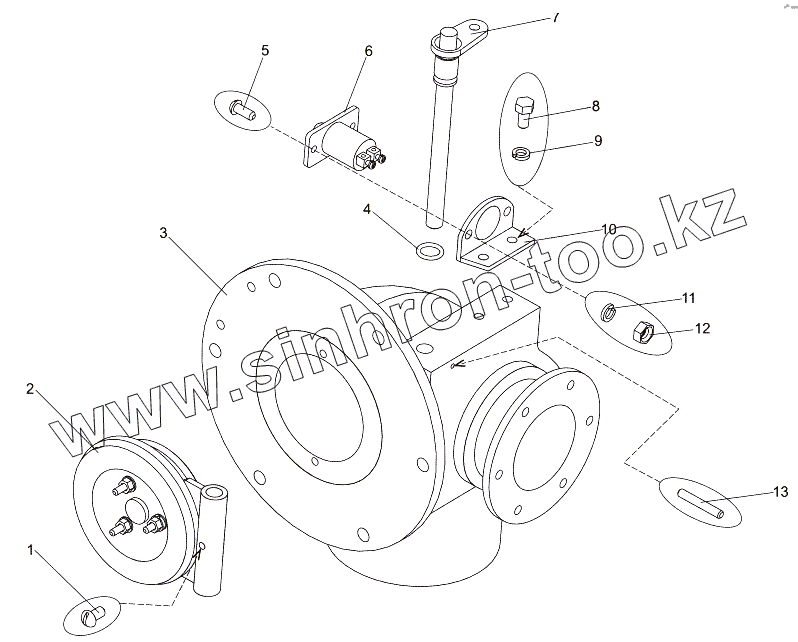 7
5
6
8
9
4
10
3
11
12
2
13
1
www.sinhron-too.kz