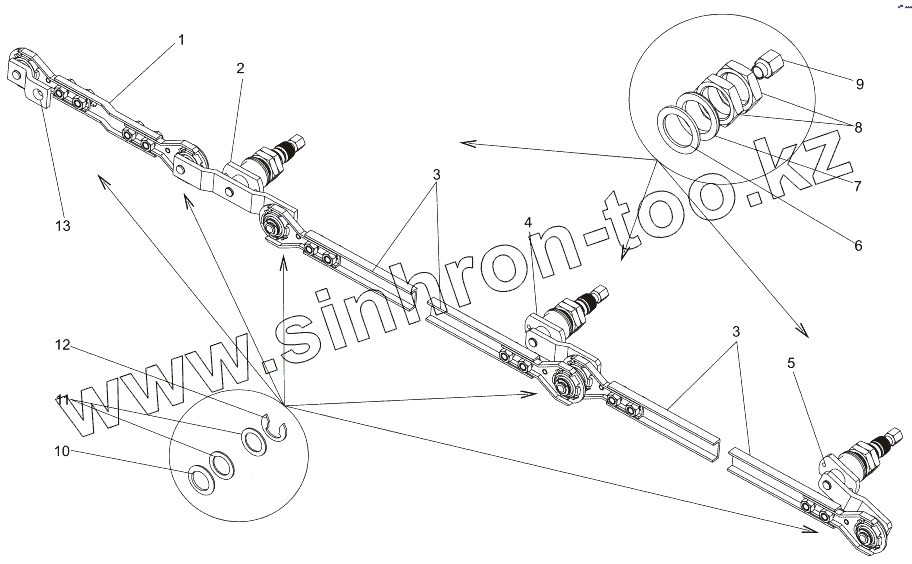 1
2
9
8
7
6
13
3
4
3
5
12
11
10
www.sinhron-too.kz