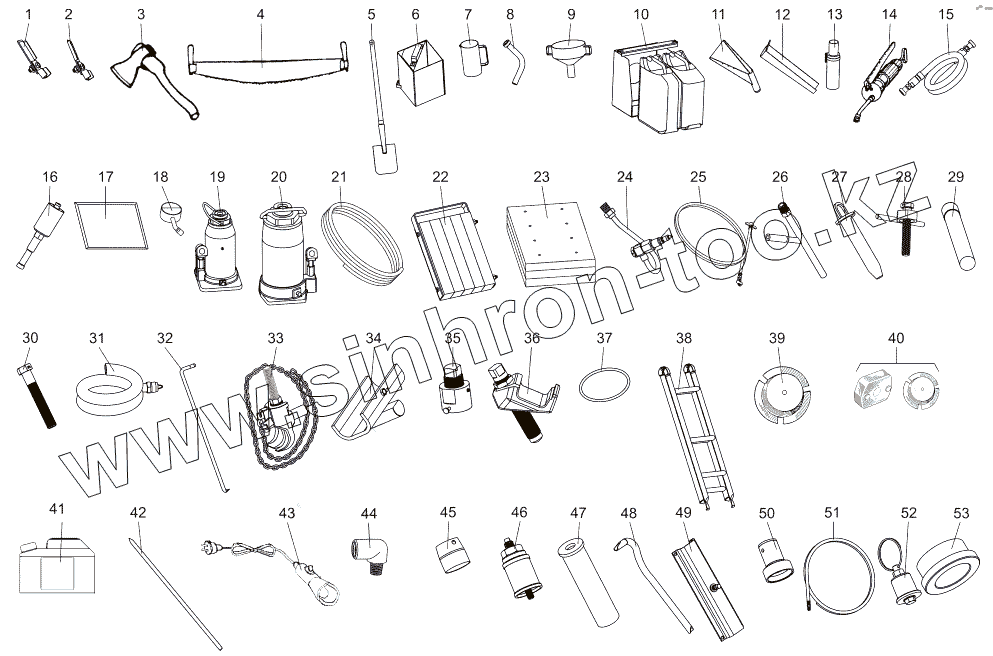 1 2 3 4 5 6 7 8 9 10 11 12 13 14 15
16 17 18 19 20 21 22 23 24 25 26 27 28 29
30 31 32 33 34 35 36 37 38 39 40
41 42 43 44 45 46 47 48 49 50 51 52 53
www.sinhron-too.kz