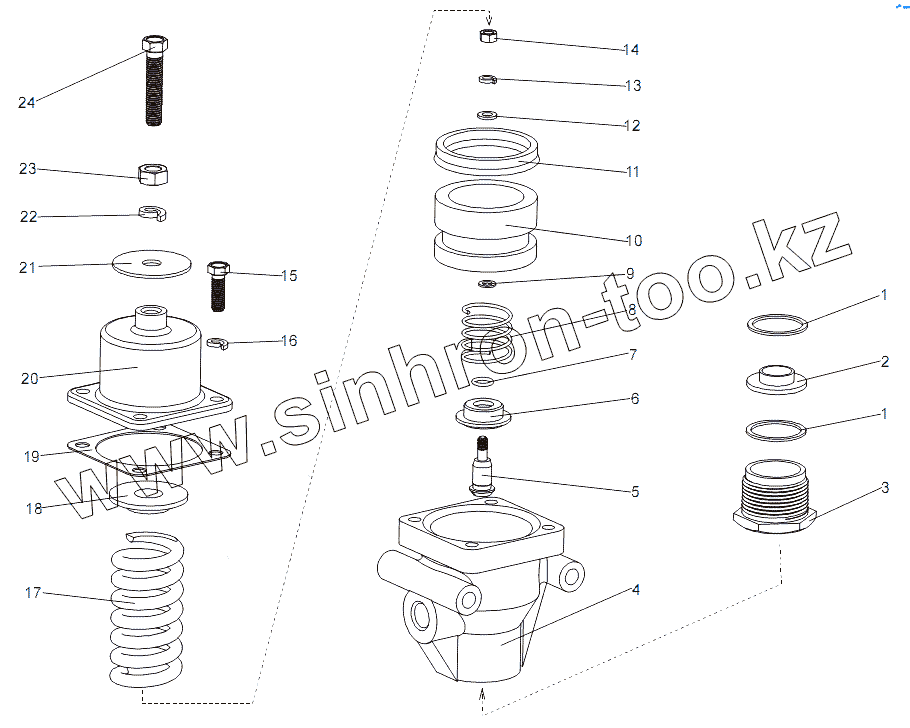 24
23
22
21
15
16
20
19
18
17
14
13
12
11
10
9
8
7
6
5
4
1
2
1
3
www.sinhron-too.kz