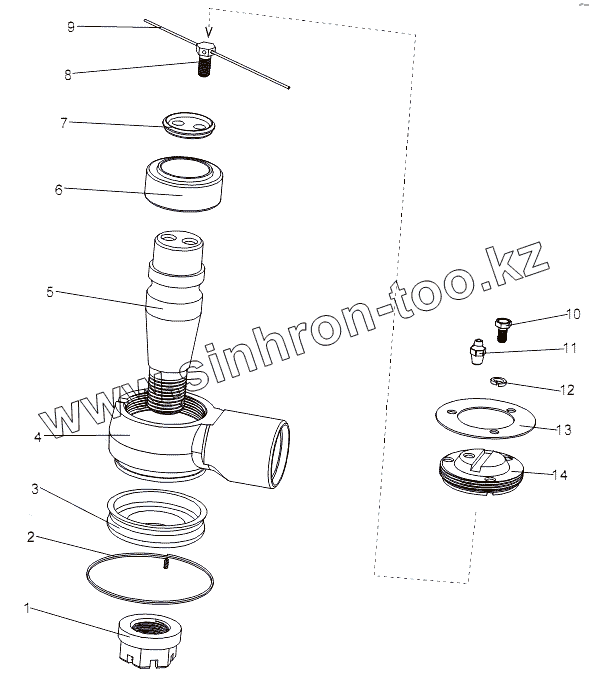 9
8
7
6
5
4
3
2
1
10
11
12
13
14
www.sinhron-too.kz