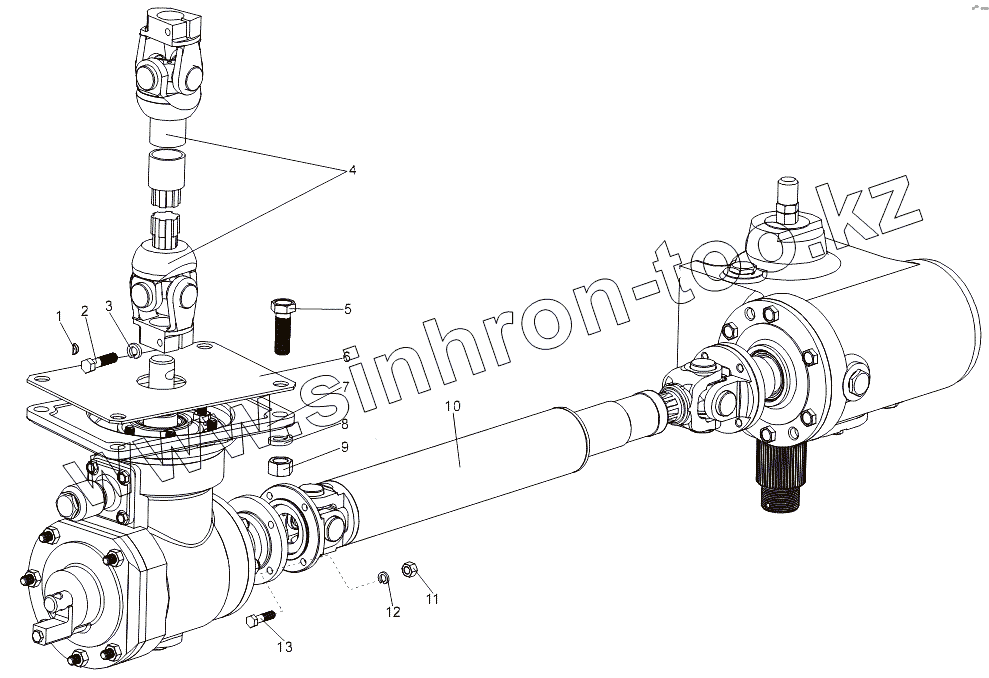 4
1
2
3
5
6
7
8
9
10
11
12
13
www.sinhron-too.kz