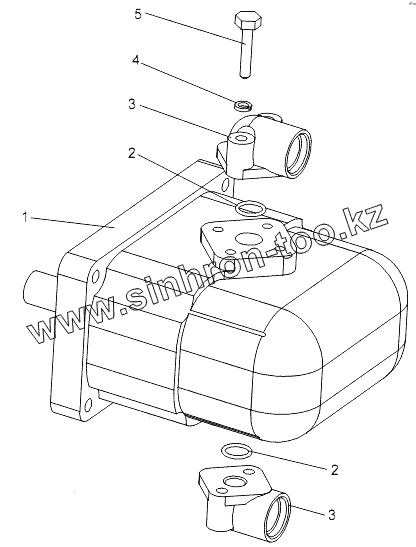 5
4
3
2
1
www.sinhron-too.kz
2
3