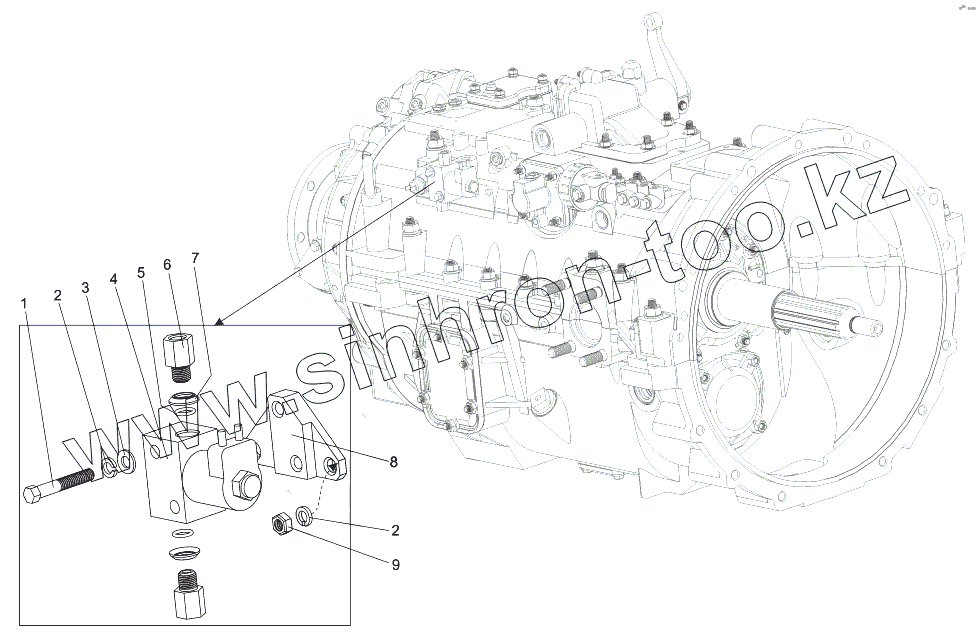 www.sinhron-too.kz
1
2
3
4
5
6
7
8
2
9