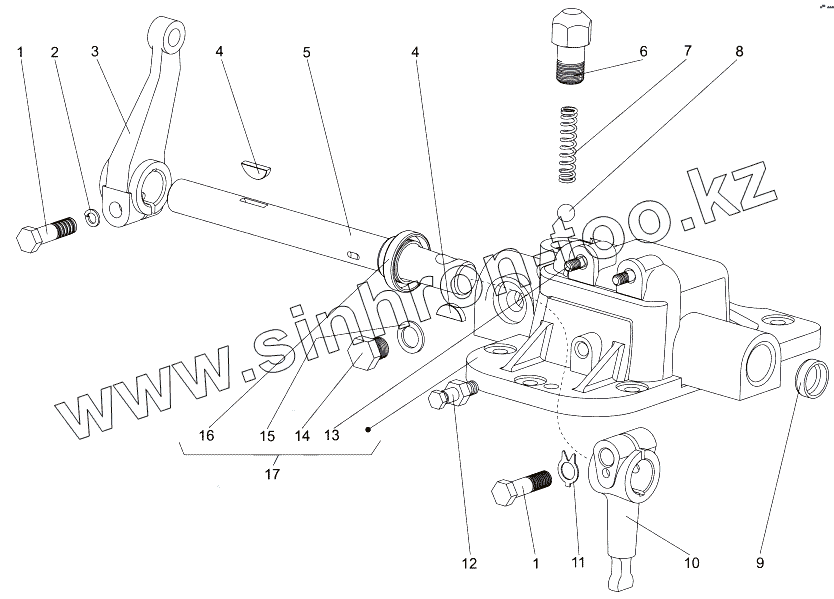 1
2
3
4
5
4
6
7
8
www.sinhron-too.kz
16
15
14
13
17
12
1
11
10
9