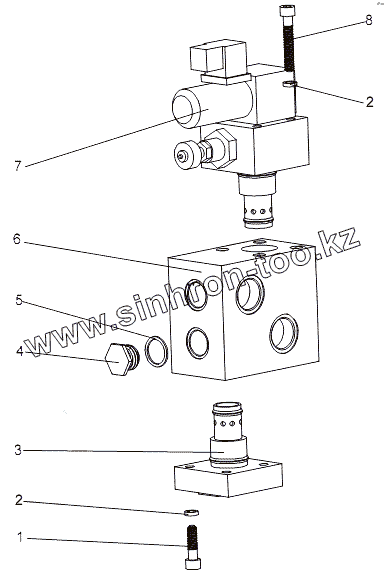 8
2
7
6
www.sinhron-too.kz
5
4
3
2
1