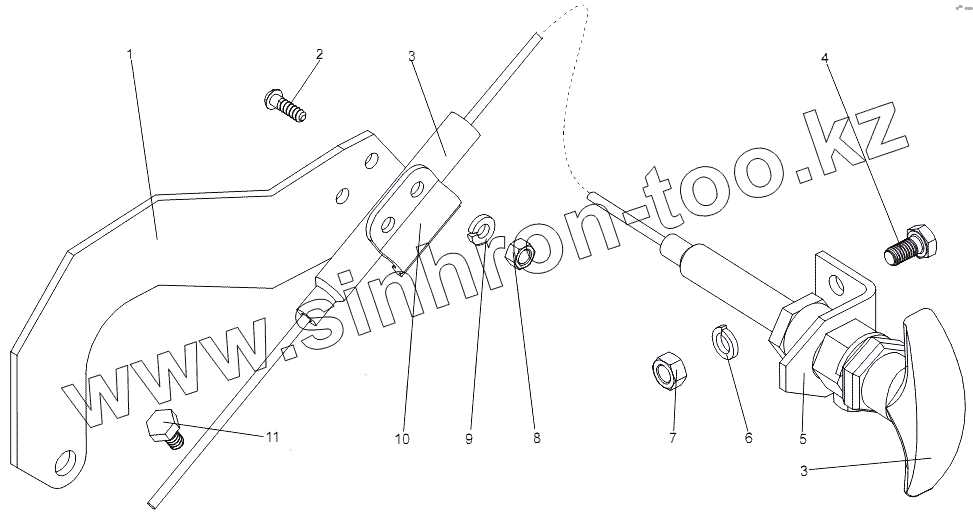 1
2
3
4
www.sinhron-too.kz
11
10
9
8
7
6
5
3