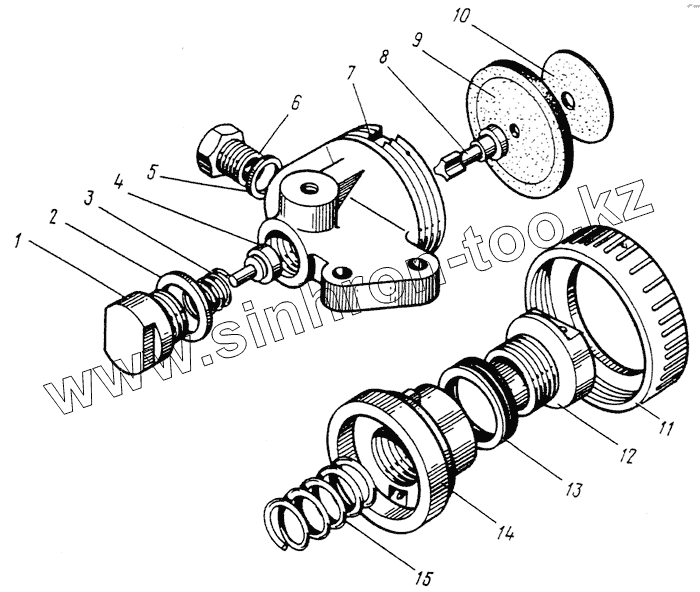 10
9
8
7
6
5
4
3
2
1
www.sinhron-too.kz
11
12
13
14
15