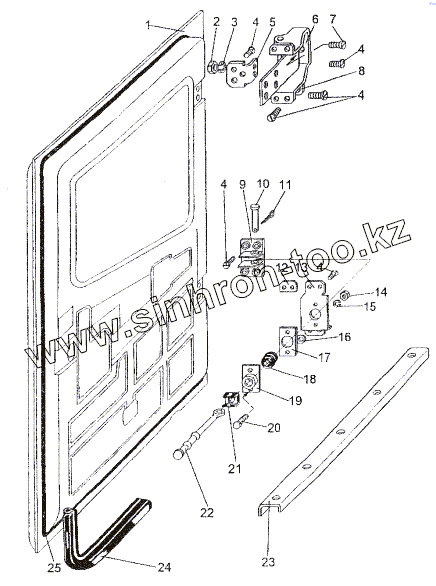 1
2
3
4
5
6
7
4
8
4
4
9
10
11
12
13
4
14
15
16
17
18
19
20
21
22
23
24
25
www.sinhron-too.kz