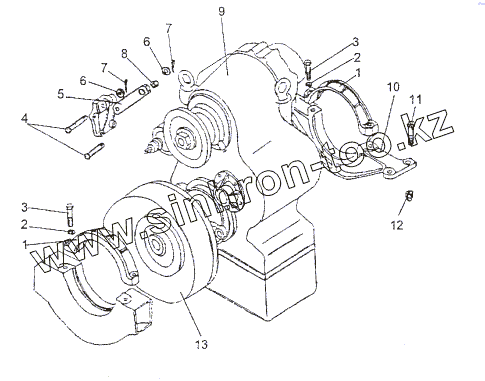 9
7
6
8
7
6
5
4
3
2
1
10
11
12
3
2
1
13
www.sinkron-too.kz