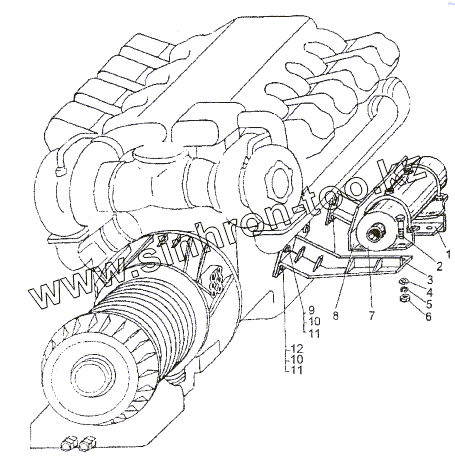 www.sinhron-too.kz

1
2
3
4
5
6
7
8
9
10
11
12
10
11