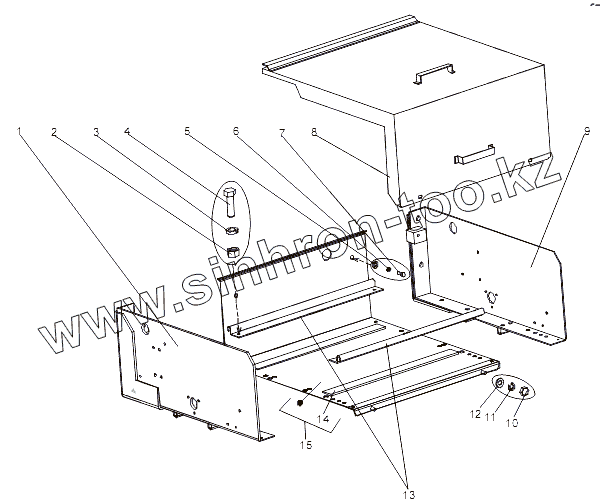 1
2
3
4
5
6
7
8
9
www.sinhron-too.kz
12
11
10
14
15
13