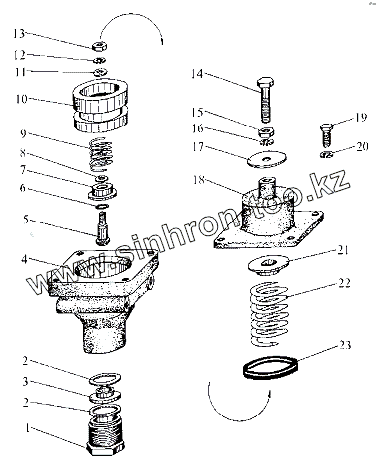 13
12
11
10
9
8
7
6
5
4
2
3
2
1
14
15
16
17
18
19
20
21
22
23
www.sinhron-too.kz