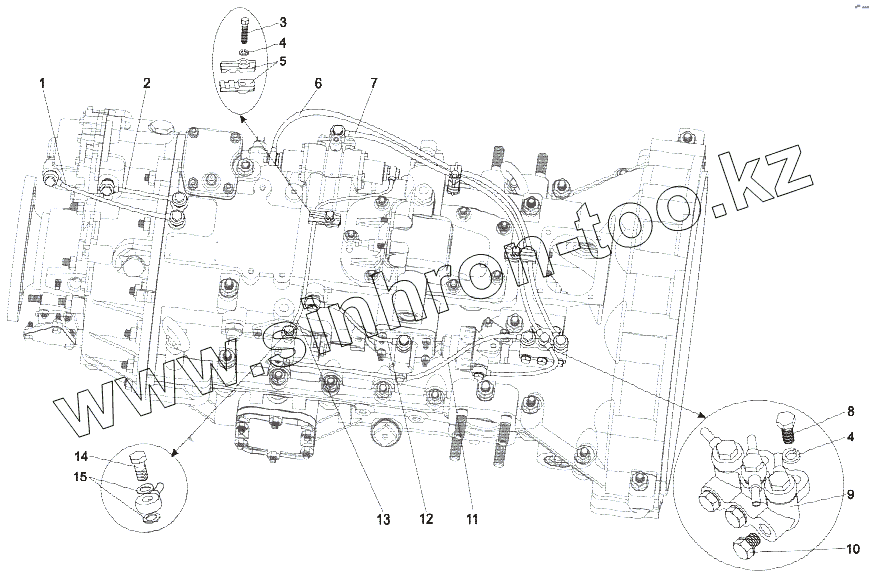 3
4
5
1
2
6
7
www.sinhron-too.kz
8
4
9
10
14
15
13
12
11