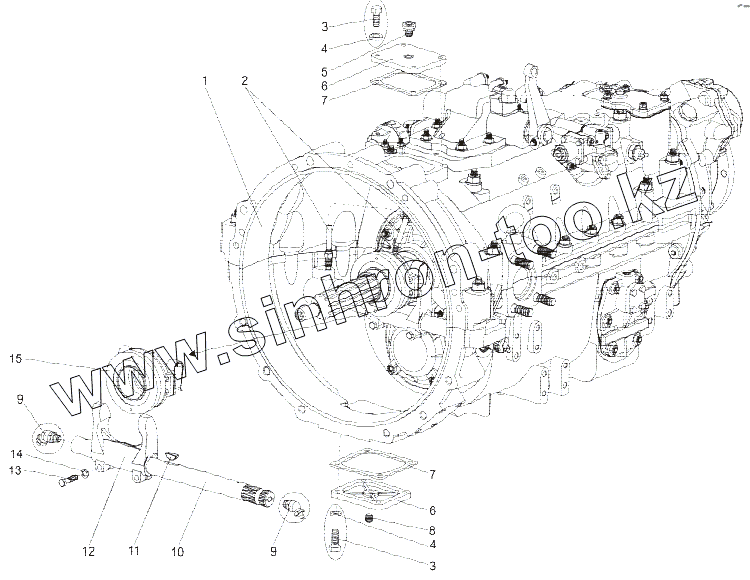 3
4
5
6
7
1
2
www.sinhron-too.kz
15
9
14
13
12
11
10
9
7
6
8
4
3