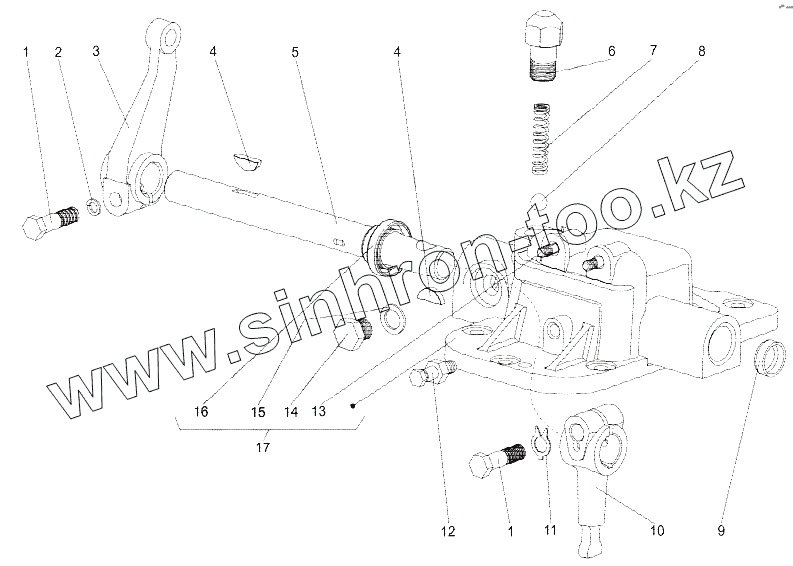 1 2 3 4 5 4 6 7 8

www.sinhron-too.kz

16 15 14 13

17

12 1 11 10 9