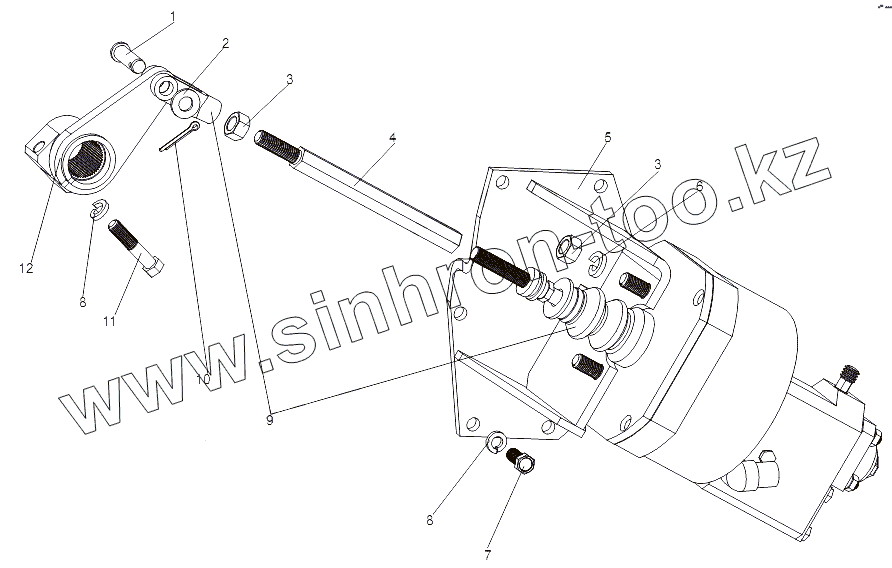 1
2
3
4
5
3
6
12
8
11
10
9
6
7
www.sinhron-too.kz