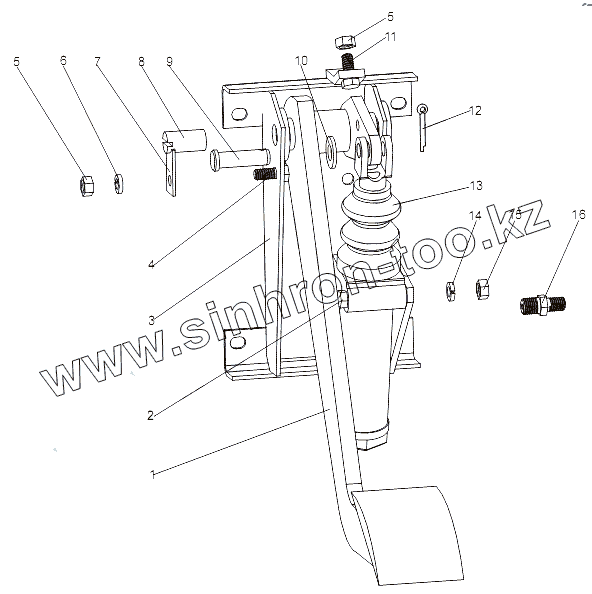 5
11
5
6
7
8
9
10
12
13
14
15
16
4
3
2
1
www.sinhron-too.kz