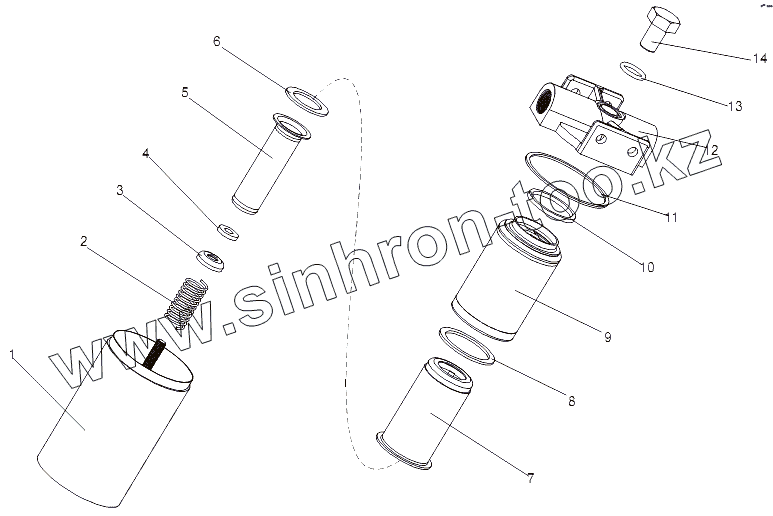 6
5
4
3
2
1
14
13
12
11
10
9
8
7
www.sinhron-too.kz