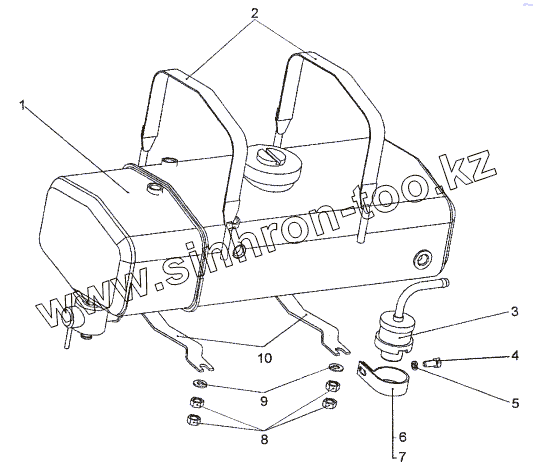 2
1
www.sinhron-too.kz
3
4
5
10
9
8
6
7